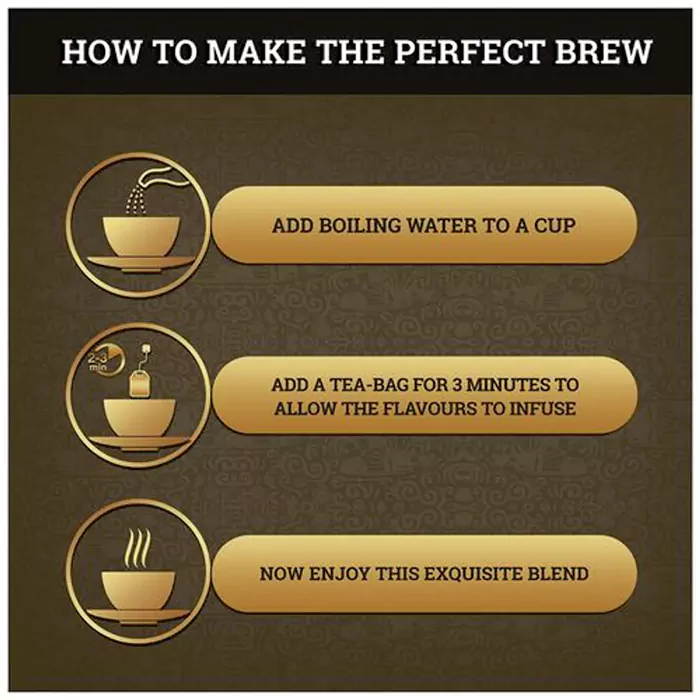 HOW TO MAKE THE PERFECT BREW

ADD BOILING WATER TO A CUP

2-3 min

ADD A TEA-BAG FOR 3 MINUTES TO ALLOW THE FLAVOURS TO INFUSE

NOW ENJOY THIS EXQUISITE BLEND